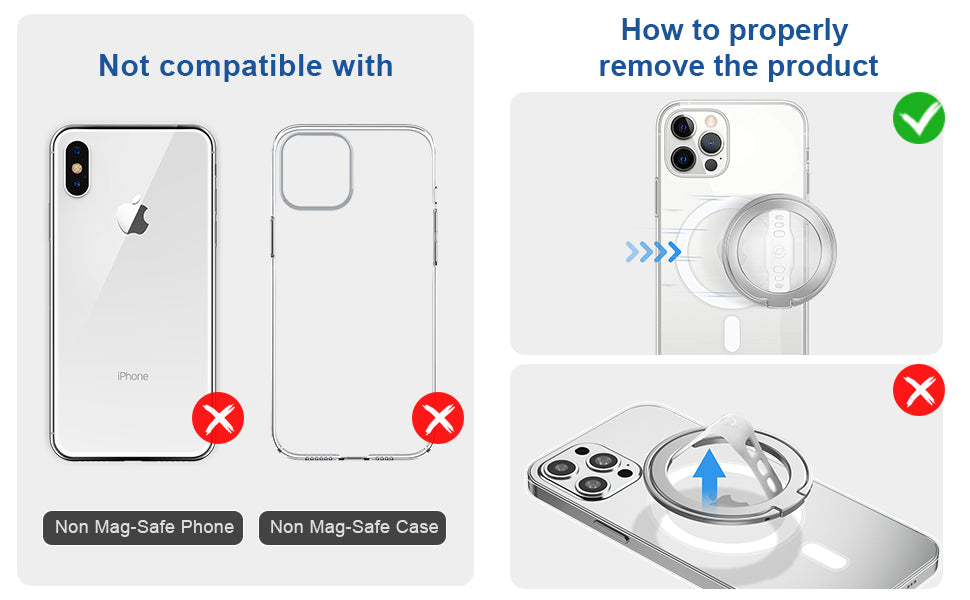 Not compatible with

iPhone

Non Mag-Safe Phone

Non Mag-Safe Case

How to properly remove the product