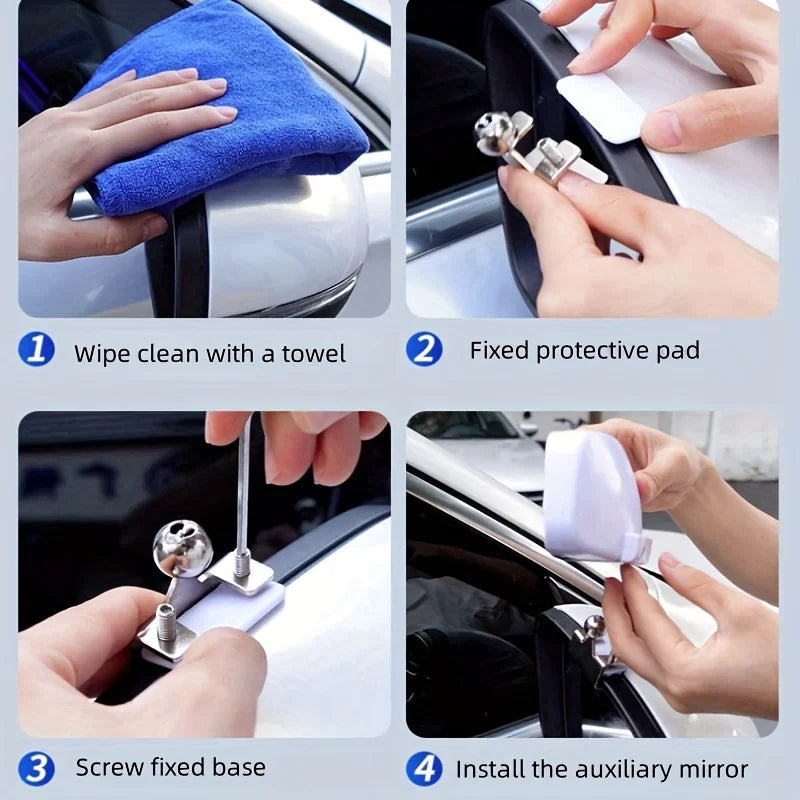 1 Wipe clean with a towel

2 Fixed protective pad

3 Screw fixed base

4 Install the auxiliary mirror