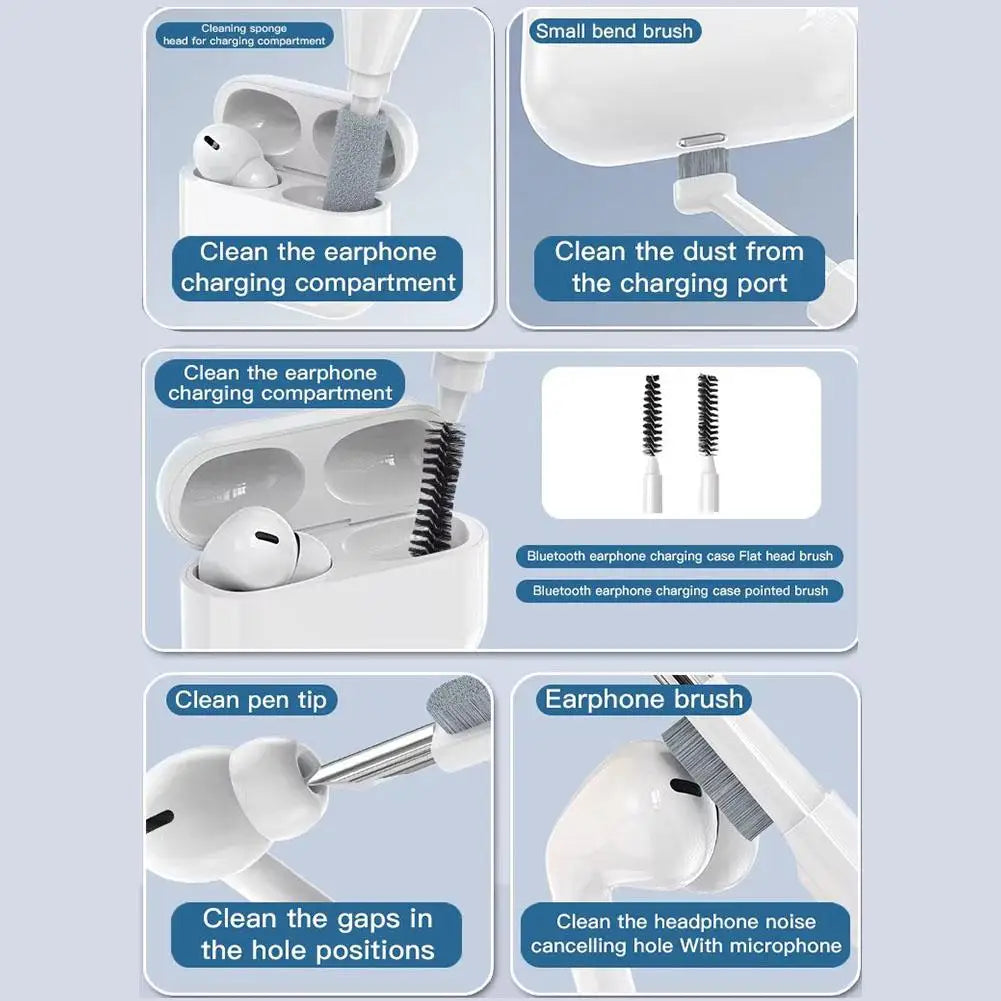 Cleaning sponge head for charging compartment

Clean the earphone charging compartment

Small bend brush

Clean the dust from the charging port

Clean the earphone charging compartment

Bluetooth earphone charging case Flat head brush

Bluetooth earphone charging case pointed brush

Clean pen tip

Clean the gaps in the hole positions

Earphone brush

Clean the headphone noise cancelling hole With microphone