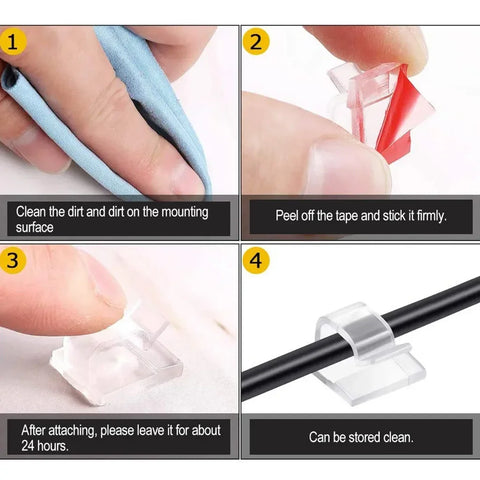 1

Clean the dirt and dirt on the mounting surface

2

Peel off the tape and stick it firmly.

3

After attaching, please leave it for about 24 hours.

4

Can be stored clean.