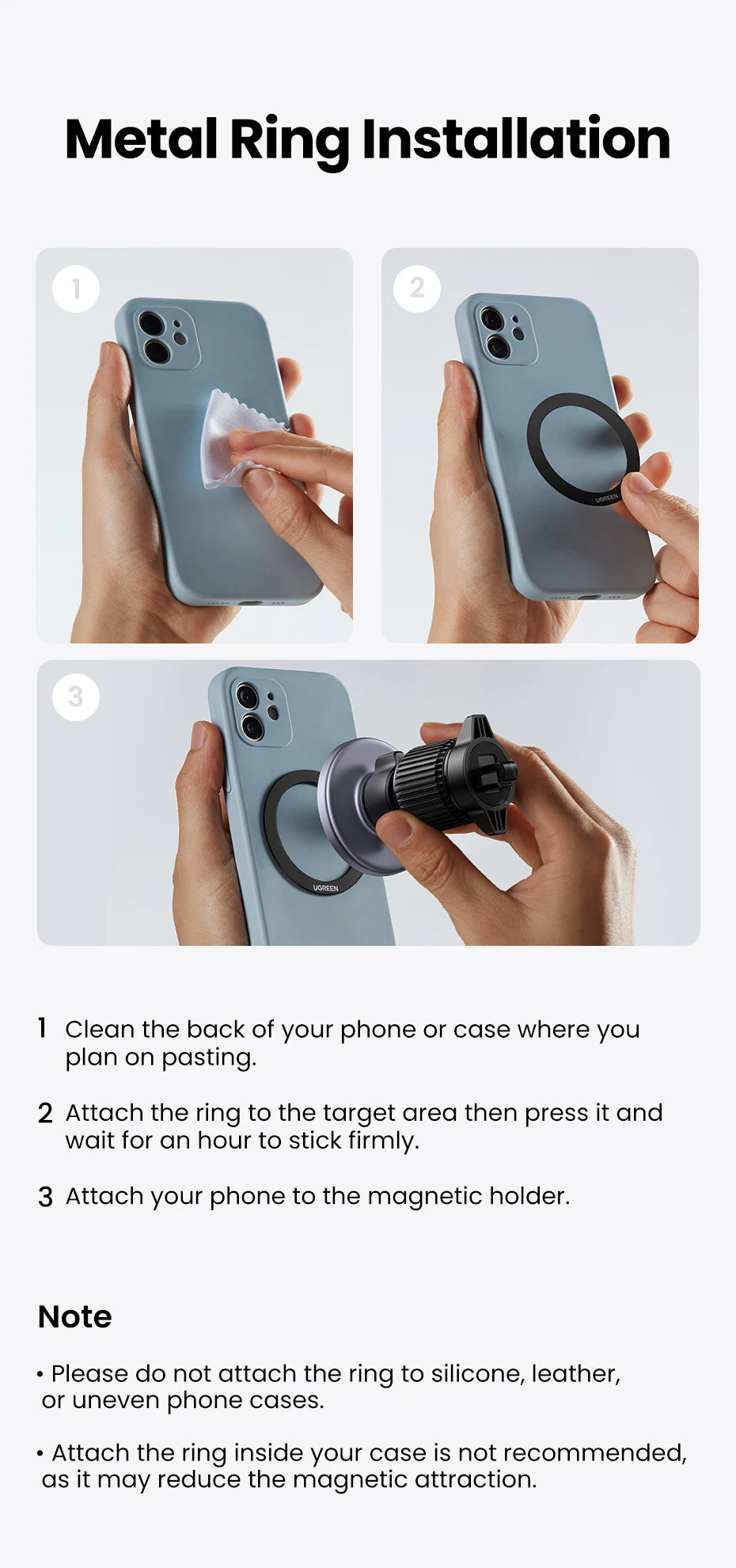 Metal Ring Installation

1

2

UGREEN

3

UGREEN

1 Clean the back of your phone or case where you plan on pasting.

2 Attach the ring to the target area then press it and wait for an hour to stick firmly.

3 Attach your phone to the magnetic holder.

Note

• Please do not attach the ring to silicone, leather, or uneven phone cases.

• Attach the ring inside your case is not recommended, as it may reduce the magnetic attraction.